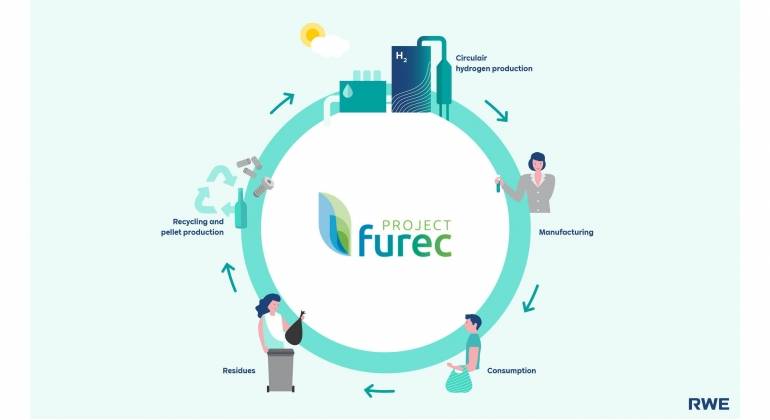 $H_2$

Circulair hydrogen production

Manufacturing

Consumption

Residues

Recycling and pellet production

PROJECT furec

RWE